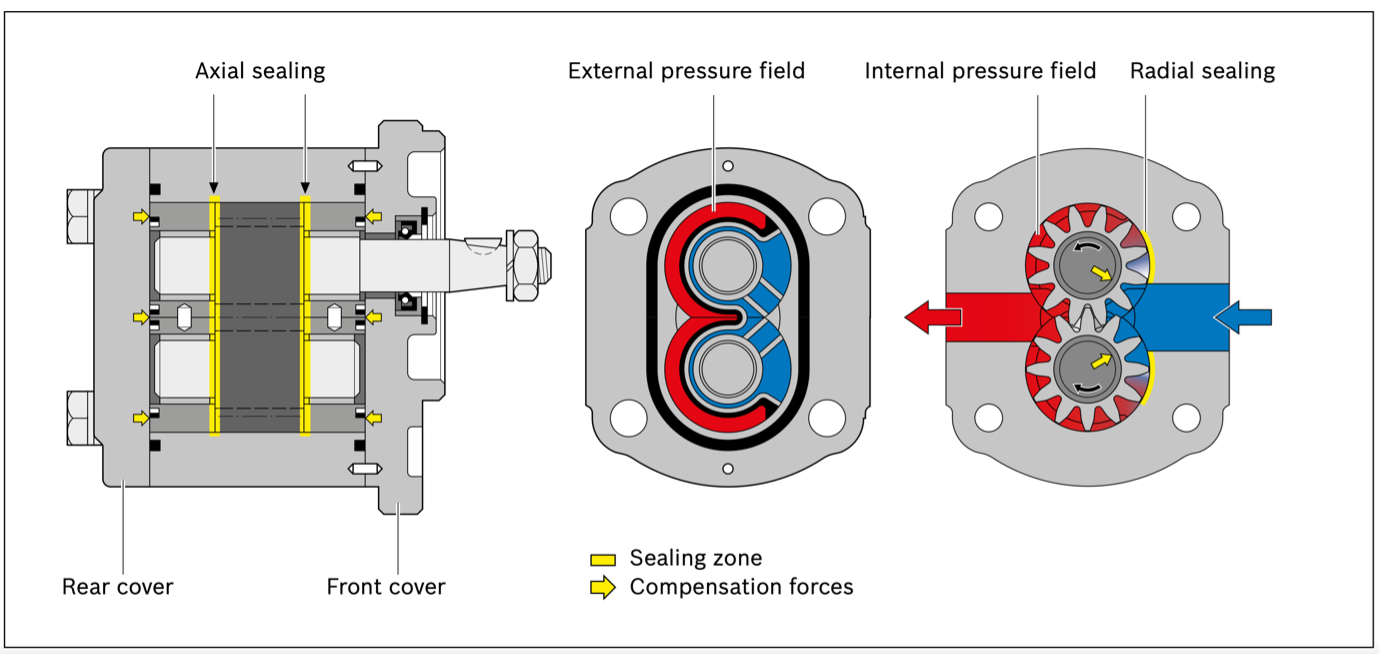 Axial sealing

External pressure field

Internal pressure field

Radial sealing

Rear cover

Front cover

Sealing zone

Compensation forces